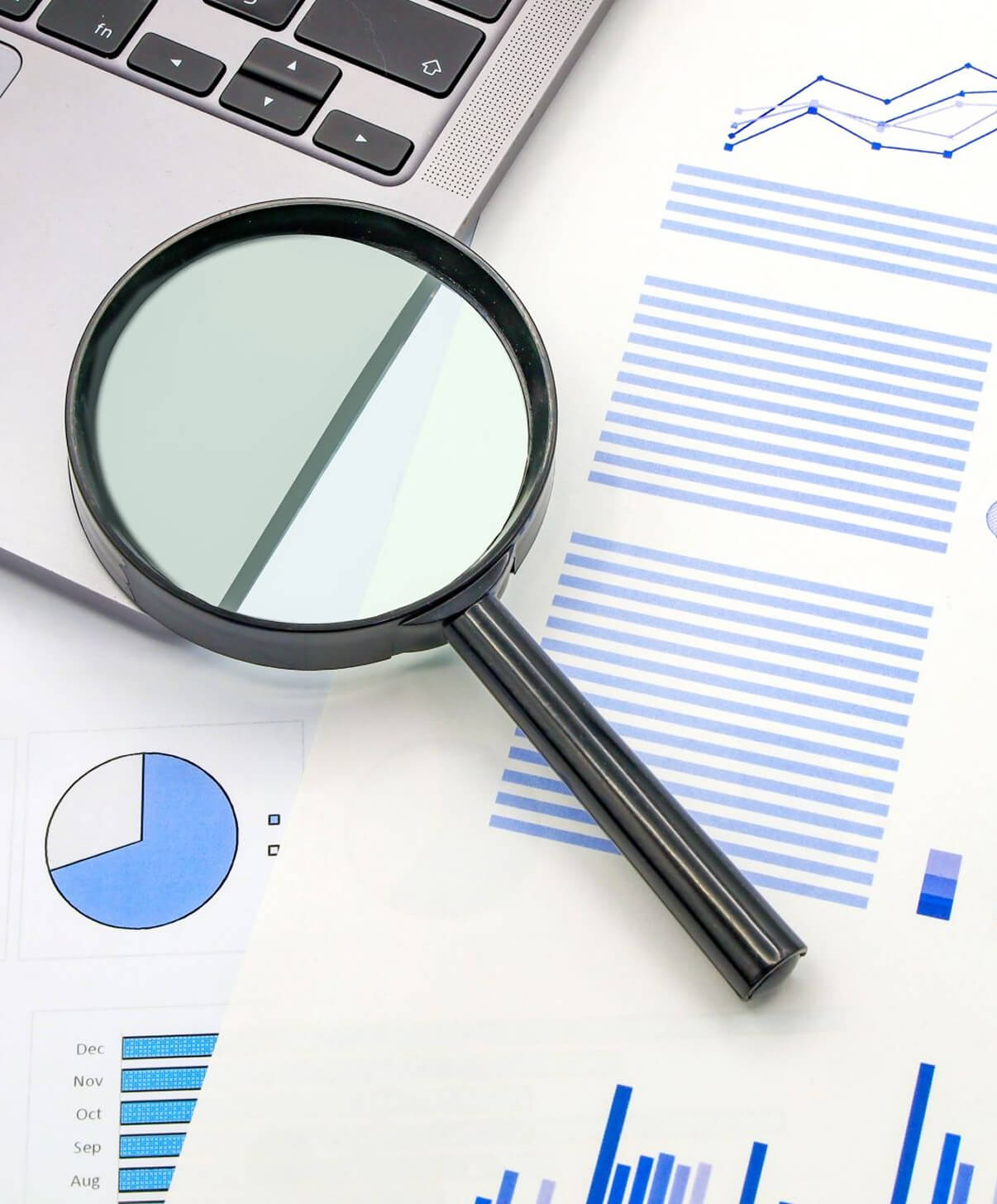 fn

Dec
Nov
Oct
Sep
Aug